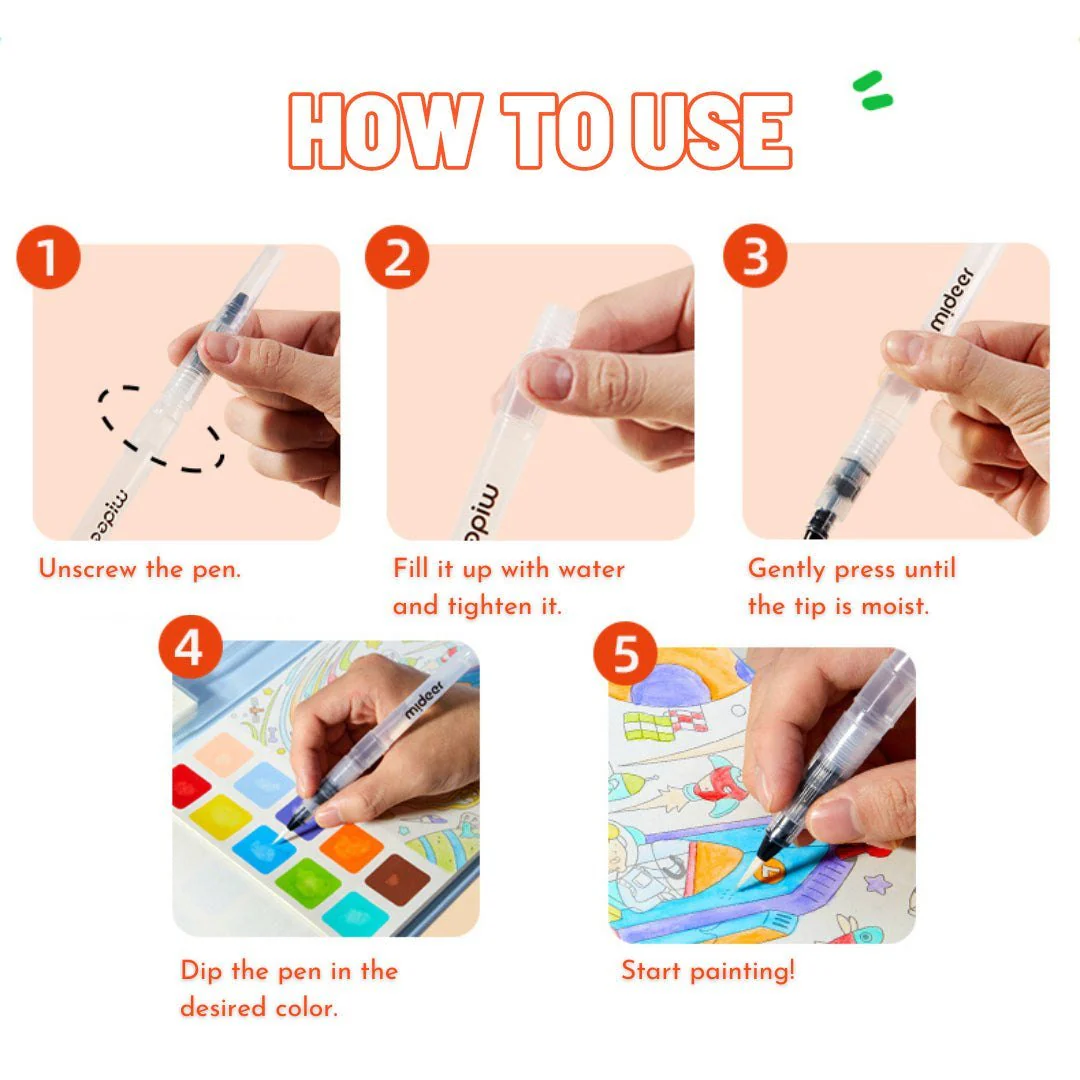 HOW TO USE

1
mideer
Unscrew the pen.

2
mideer
Fill it up with water and tighten it.

3
mideer
Gently press until the tip is moist.

4
mideer
Dip the pen in the desired color.

5
Start painting!